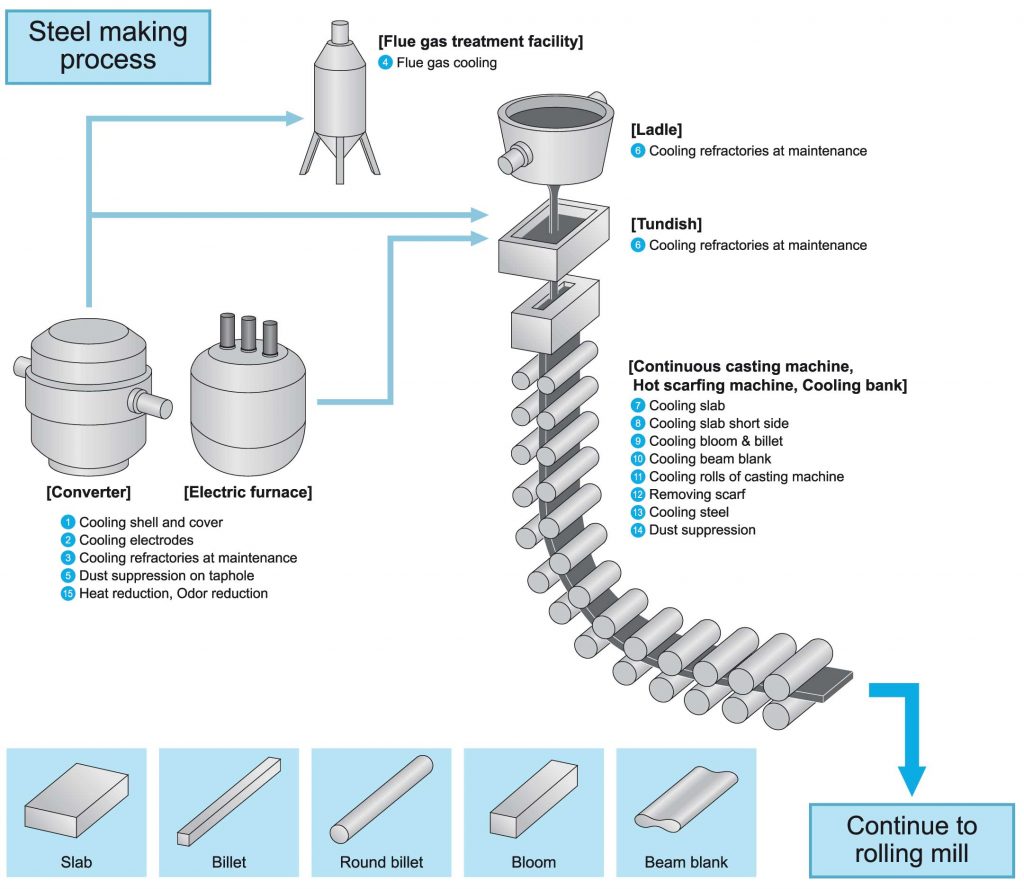 Steel making process

[Flue gas treatment facility]
4 Flue gas cooling

[Ladle]
6 Cooling refractories at maintenance

[Tundish]
6 Cooling refractories at maintenance

[Continuous casting machine, Hot scarfing machine, Cooling bank]
7 Cooling slab
8 Cooling slab short side
9 Cooling bloom & billet
10 Cooling beam blank
11 Cooling rolls of casting machine
12 Removing scarf
13 Cooling steel
14 Dust suppression

[Converter] [Electric furnace]
1 Cooling shell and cover
2 Cooling electrodes
3 Cooling refractories at maintenance
5 Dust suppression on taphole
15 Heat reduction, Odor reduction

Slab
Billet
Round billet
Bloom
Beam blank

Continue to rolling mill