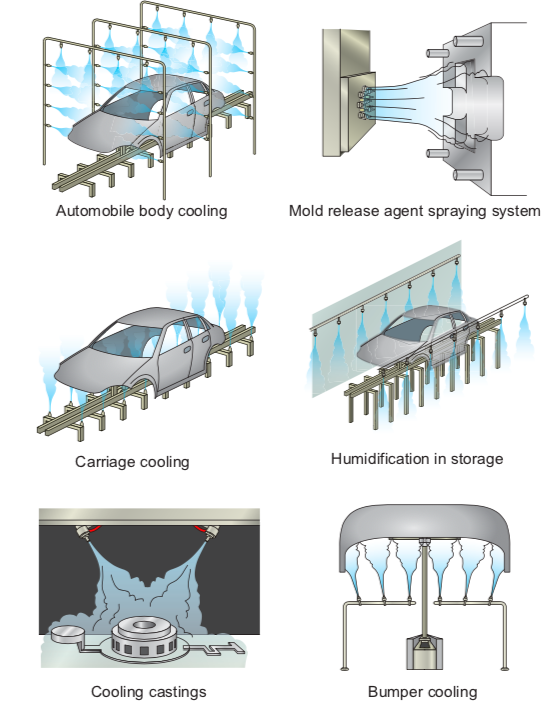 Automobile body cooling

Mold release agent spraying system

Carriage cooling

Humidification in storage

Cooling castings

Bumper cooling