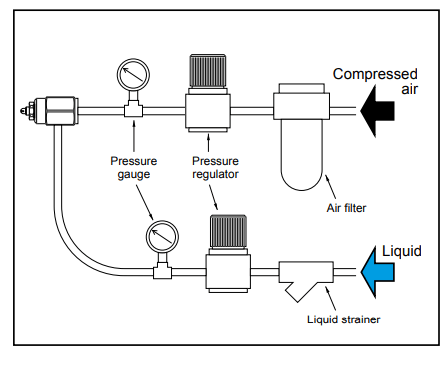 Compressed air

Pressure gauge

Pressure regulator

Air filter

Liquid

Liquid strainer